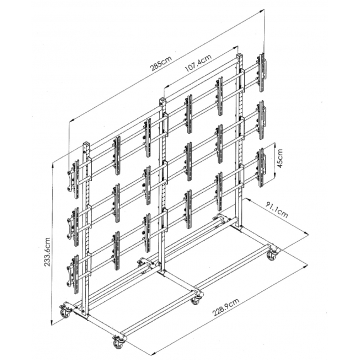 285cm
107.4cm
45cm
91.1cm
233.6cm
228.9cm