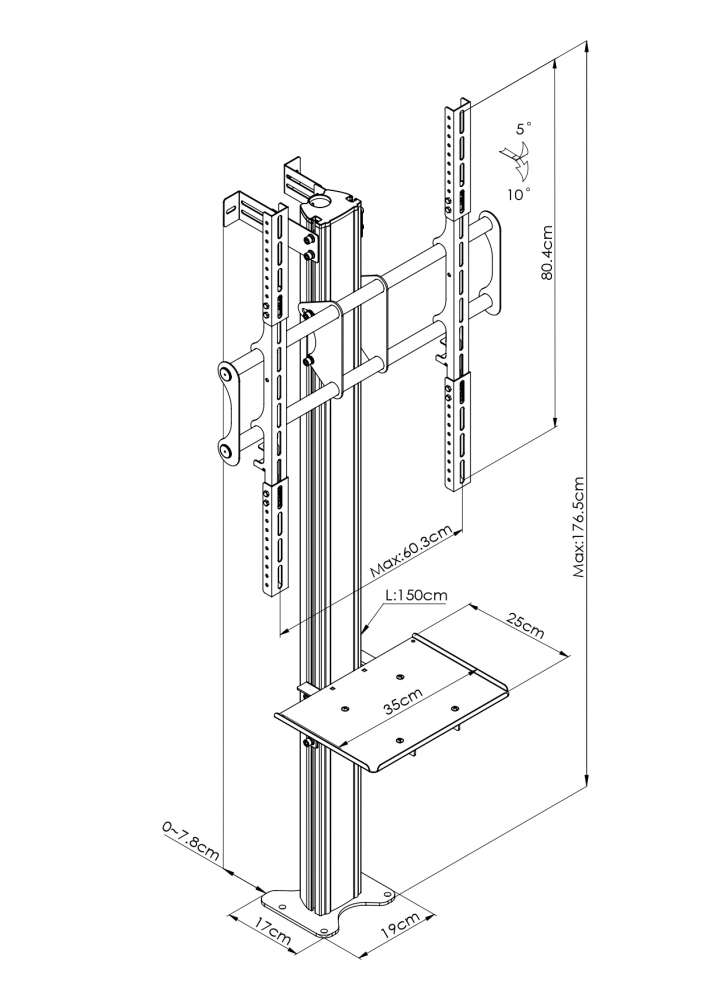 5°
10°
80.4cm
Max:176.5cm
Max:60.3cm
L:150cm
25cm
35cm
0~7.8cm
17cm
19cm